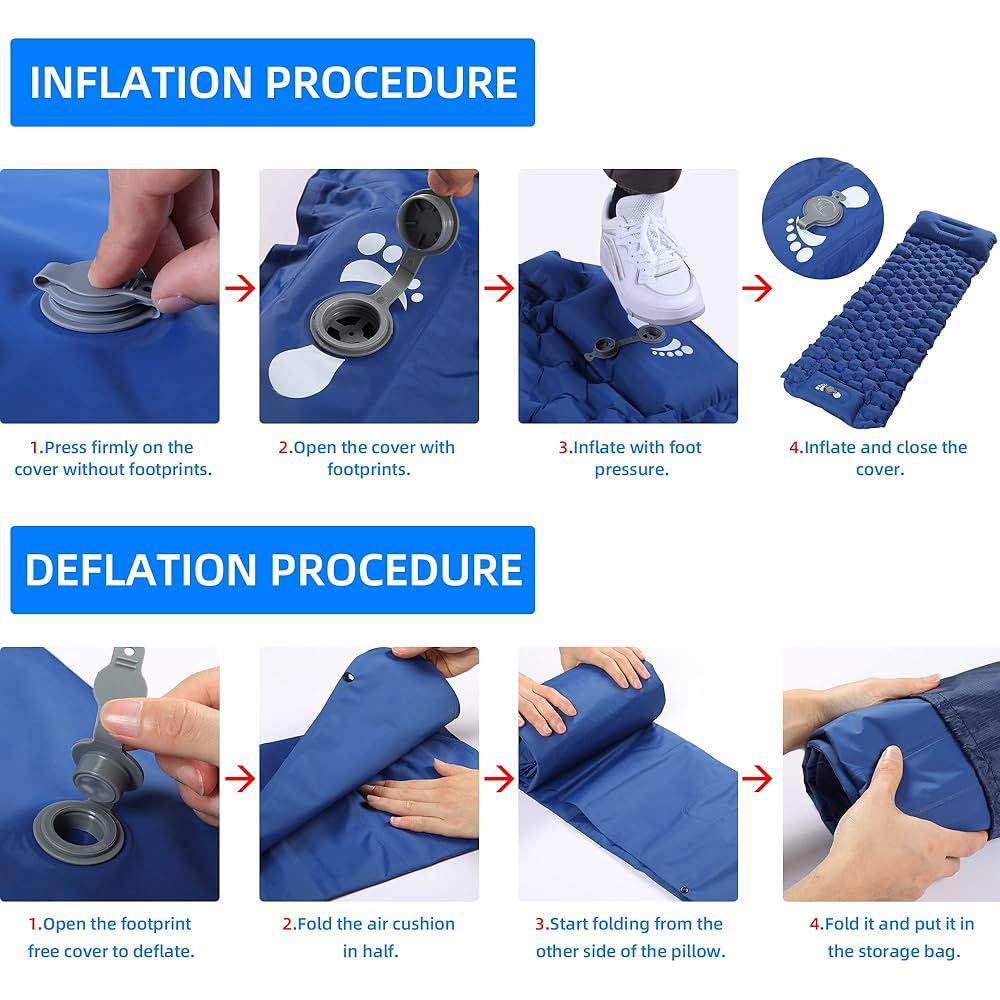 INFLATION PROCEDURE

1.Press firmly on the cover without footprints.

2.Open the cover with footprints.

3.Inflate with foot pressure.

4.Inflate and close the cover.

DEFLATION PROCEDURE

1.Open the footprint free cover to deflate.

2.Fold the air cushion in half.

3.Start folding from the other side of the pillow.

4.Fold it and put it in the storage bag.